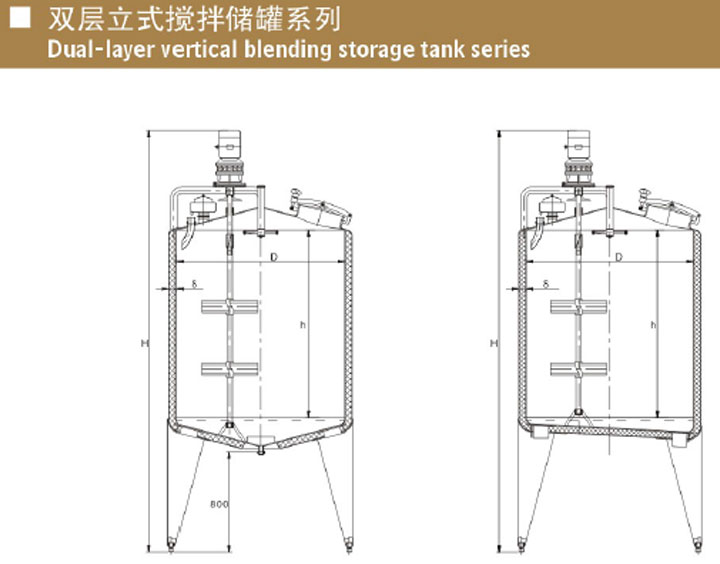 ■ 双层立式搅拌储罐系列
Dual-layer vertical blending storage tank series

D
δ
h
H
800

D
δ
h
H